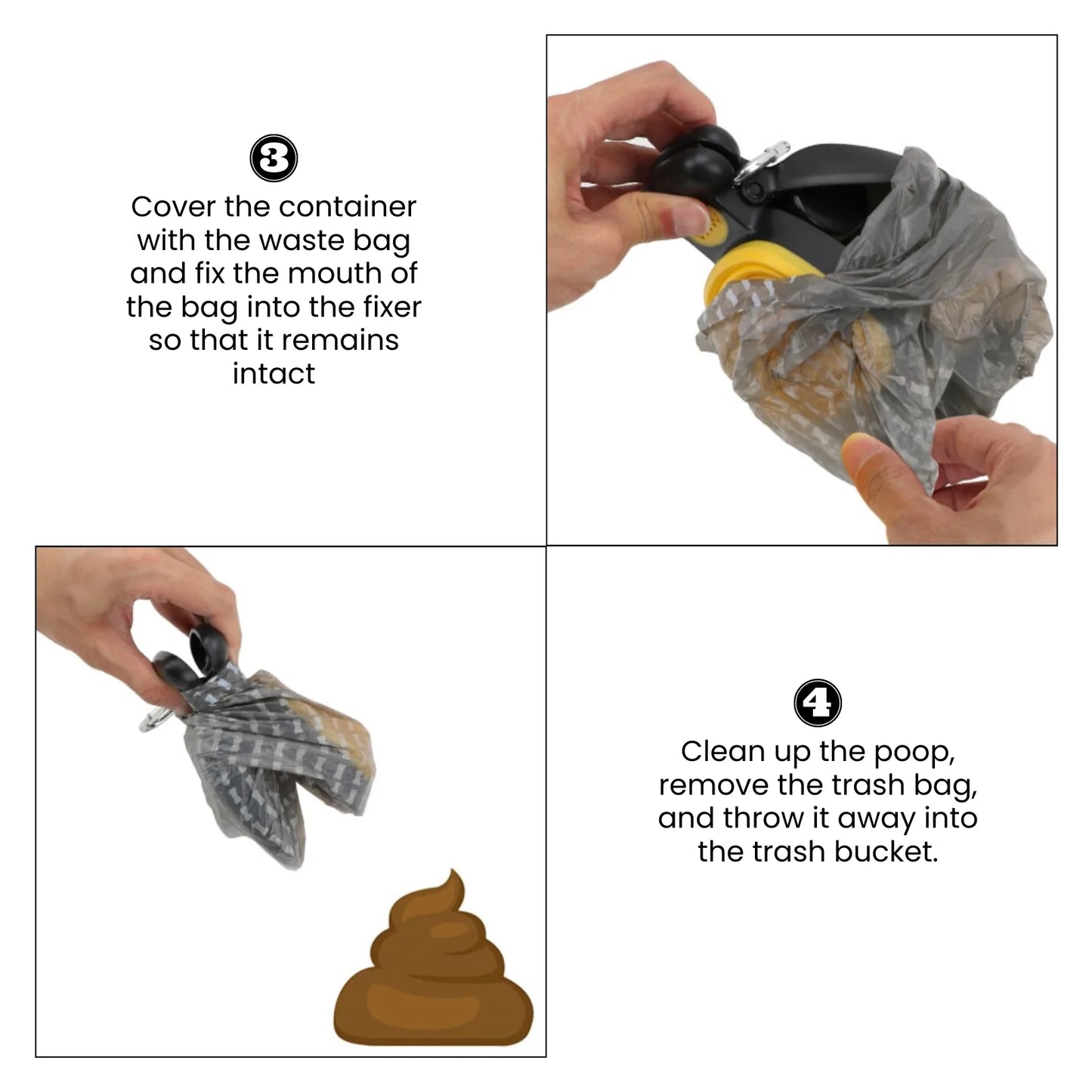 3
Cover the container with the waste bag and fix the mouth of the bag into the fixer so that it remains intact

4
Clean up the poop, remove the trash bag, and throw it away into the trash bucket.